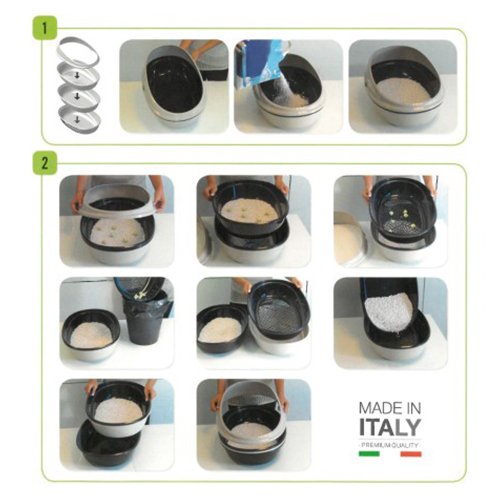 1

2

MADE IN
ITALY
PREMIUM QUALITY